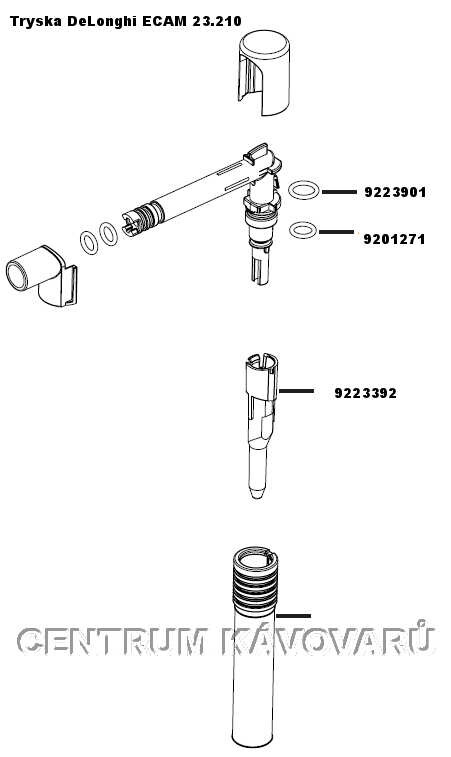 Tryska DeLonghi ECAM 23.210

9223901

9201271

9223392

CENTRUM KÁVOVARŮ